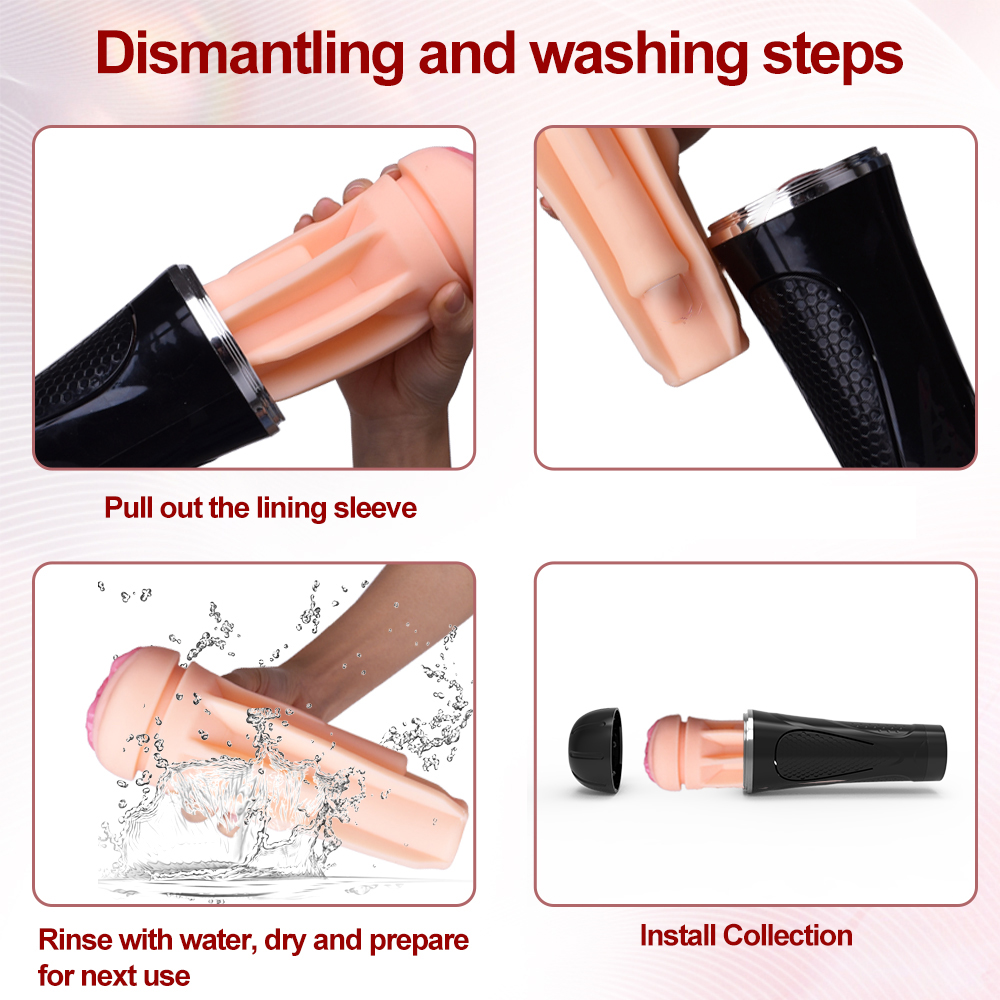 Dismantling and washing steps

Pull out the lining sleeve

Rinse with water, dry and prepare for next use

Install Collection